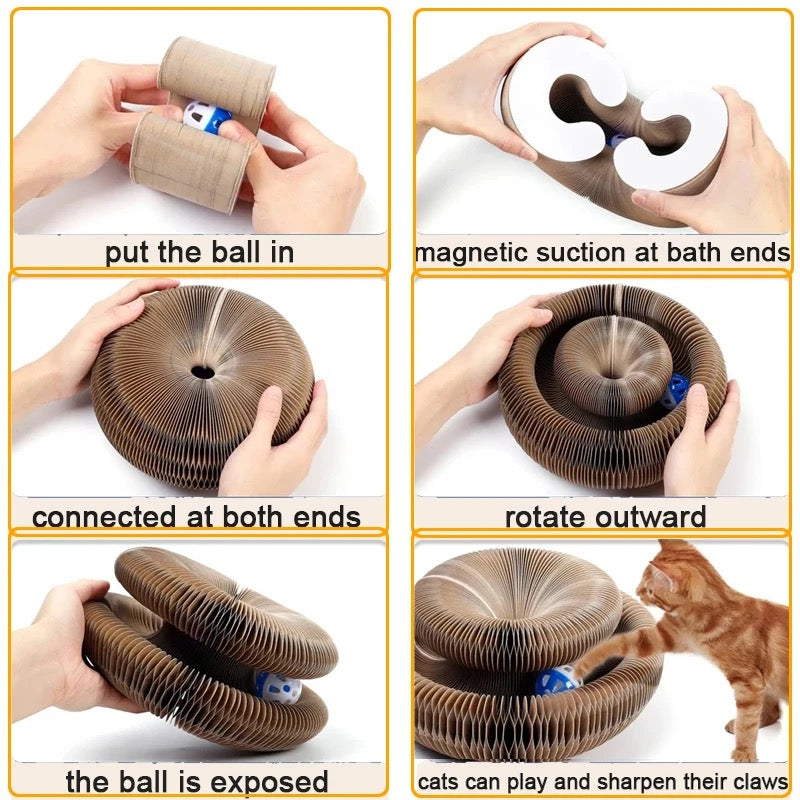 put the ball in

magnetic suction at bath ends

connected at both ends

rotate outward

the ball is exposed

cats can play and sharpen their claws