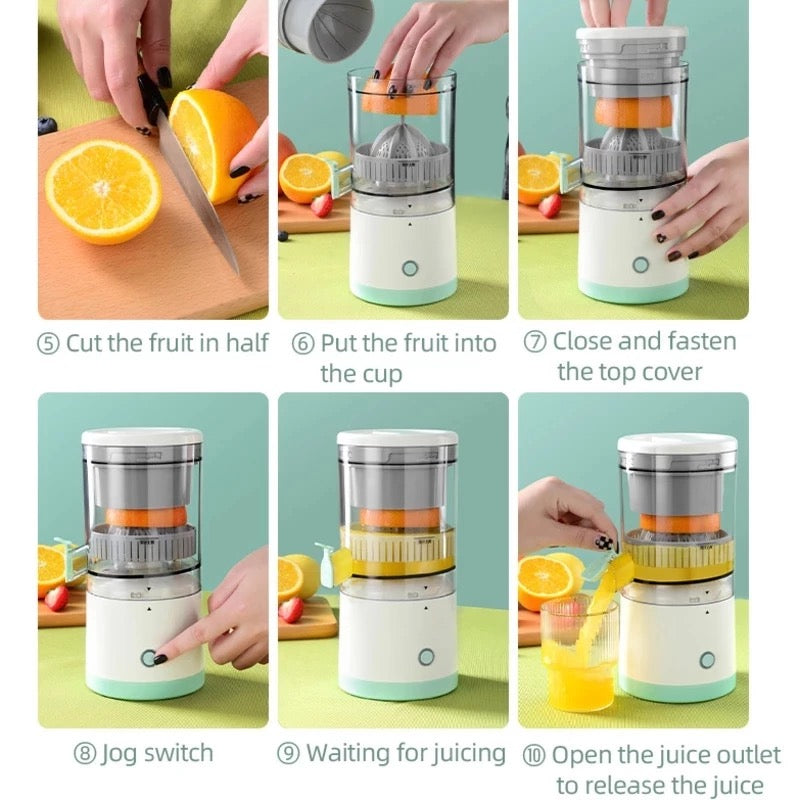 ⑤ Cut the fruit in half

⑥ Put the fruit into the cup

⑦ Close and fasten the top cover

⑧ Jog switch

⑨ Waiting for juicing

⑩ Open the juice outlet to release the juice